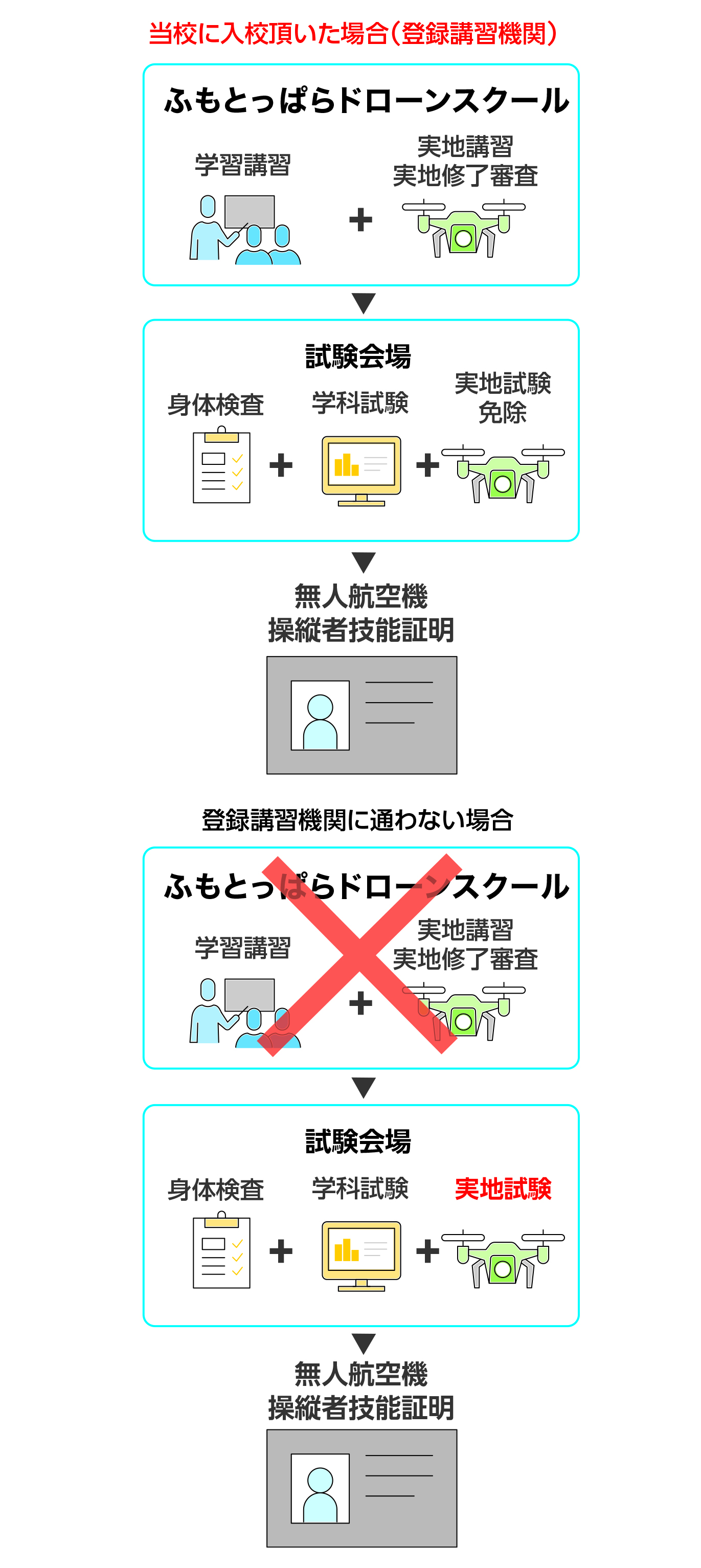 当校に入校頂いた場合(登録講習機関)

ふもとっぱらドローンスクール

学習講習 + 実地講習 実地修了審査

試験会場

身体検査 + 学科試験 + 実地試験 免除

無人航空機 操縦者技能証明

登録講習機関に通わない場合

ふもとっぱらドローンスクール

学習講習 + 実地講習 実地修了審査

試験会場

身体検査 + 学科試験 + 実地試験

無人航空機 操縦者技能証明